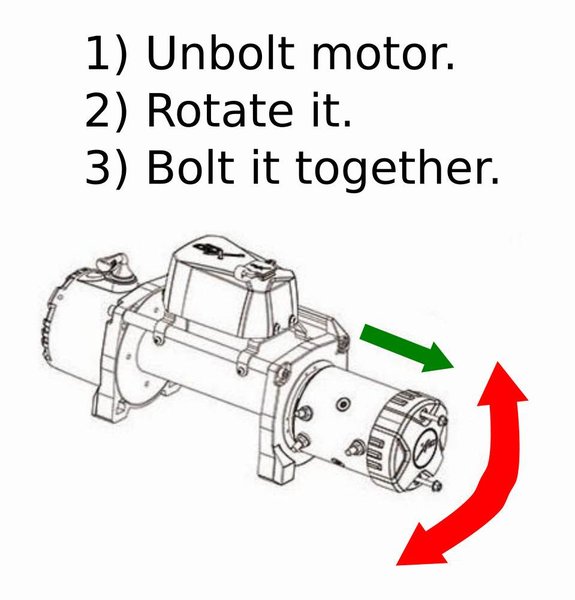 1) Unbolt motor.
2) Rotate it.
3) Bolt it together.